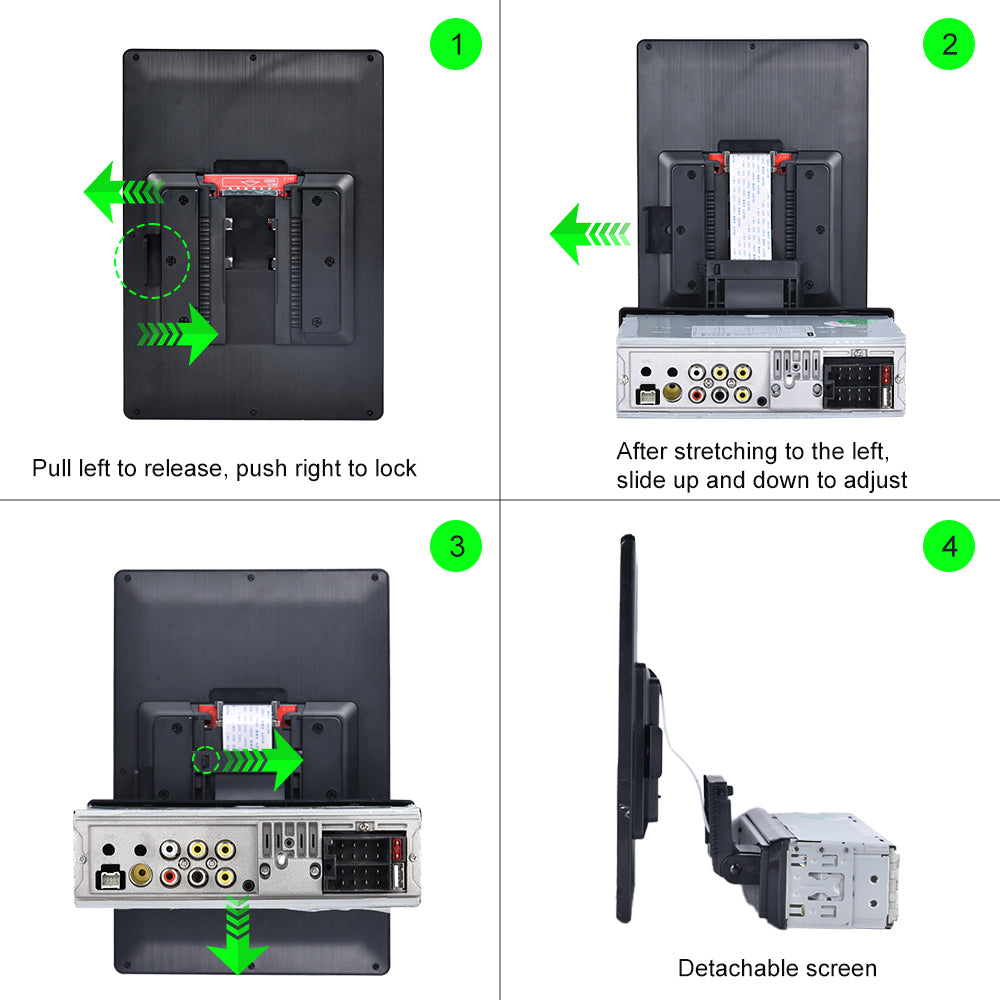 1

Pull left to release, push right to lock

2

After stretching to the left, slide up and down to adjust

3

4

Detachable screen