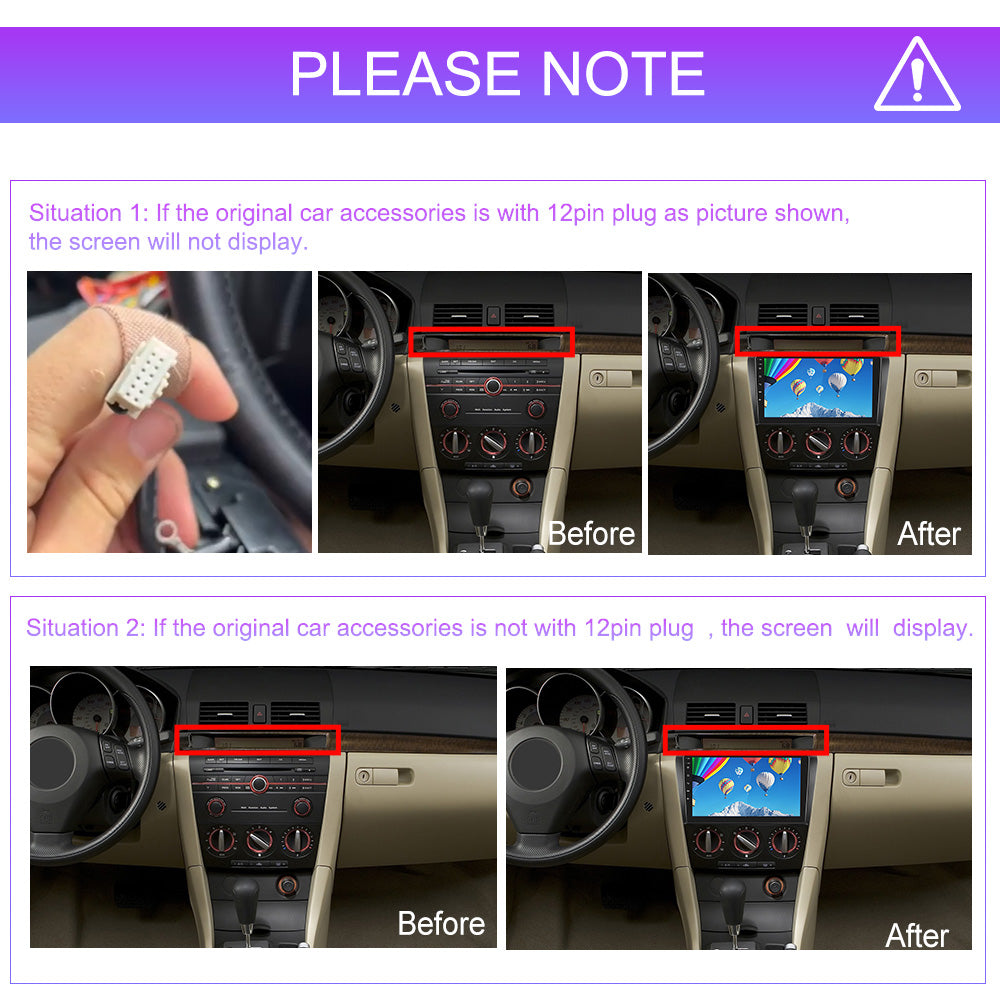 PLEASE NOTE

Situation 1: If the original car accessories is with 12pin plug as picture shown, the screen will not display.

Before

After

Situation 2: If the original car accessories is not with 12pin plug , the screen will display.

Before

After